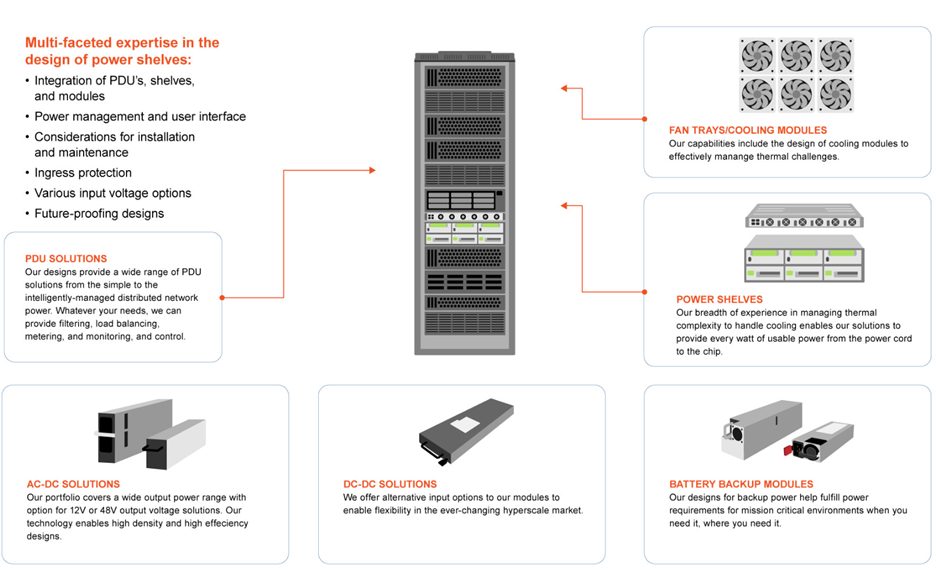 Multi-faceted expertise in the design of power shelves:

• Integration of PDU's, shelves, and modules
• Power management and user interface
• Considerations for installation and maintenance
• Ingress protection
• Various input voltage options
• Future-proofing designs

PDU SOLUTIONS
Our designs provide a wide range of PDU solutions from the simple to the intelligently-managed distributed network power. Whatever your needs, we can provide filtering, load balancing, metering, and monitoring, and control.

FAN TRAYS/COOLING MODULES
Our capabilities include the design of cooling modules to effectively manange thermal challenges.

POWER SHELVES
Our breadth of experience in managing thermal complexity to handle cooling enables our solutions to provide every watt of usable power from the power cord to the chip.

AC-DC SOLUTIONS
Our portfolio covers a wide output power range with option for 12V or 48V output voltage solutions. Our technology enables high density and high effeciency designs.

DC-DC SOLUTIONS
We offer alternative input options to our modules to enable flexibility in the ever-changing hyperscale market.

BATTERY BACKUP MODULES
Our designs for backup power help fulfill power requirements for mission critical environments when you need it, where you need it.